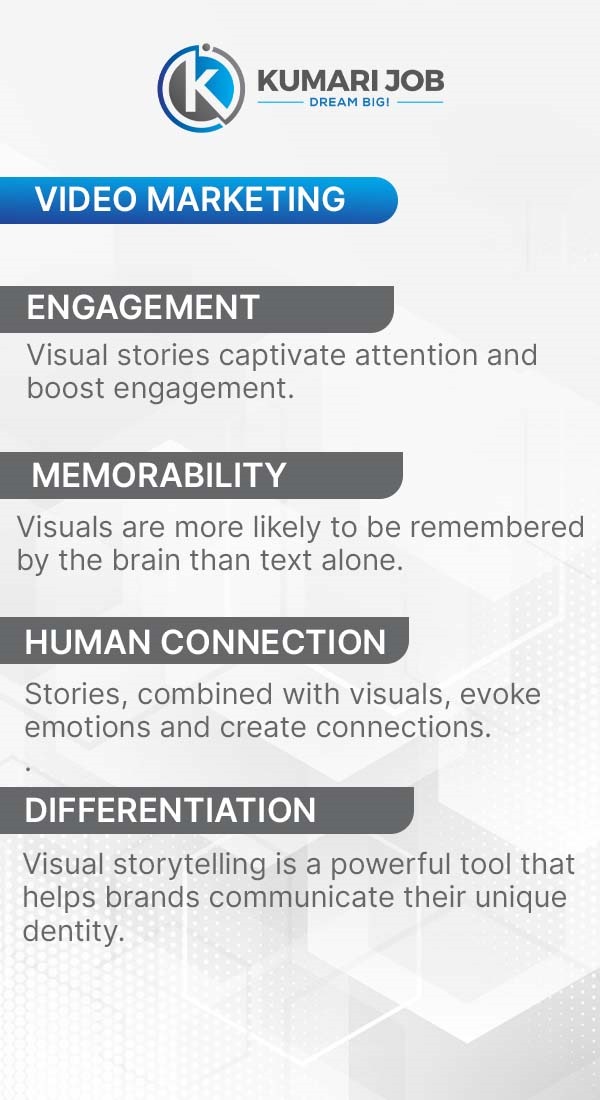 KUMARI JOB
DREAM BIG!

VIDEO MARKETING

ENGAGEMENT

Visual stories captivate attention and boost engagement.

MEMORABILITY

Visuals are more likely to be remembered by the brain than text alone.

HUMAN CONNECTION

Stories, combined with visuals, evoke emotions and create connections.

.

DIFFERENTIATION

Visual storytelling is a powerful tool that helps brands communicate their unique dentity.